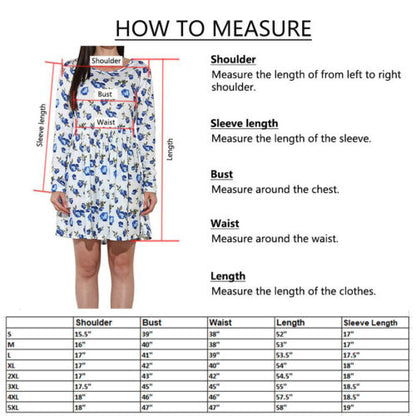 HOW TO MEASURE

Shoulder
Bust
Waist
Sleeve length
Length

Shoulder
Measure the length of from left to right shoulder.

Sleeve length
Measure the length of the sleeve.

Bust
Measure around the chest.

Waist
Measure around the waist.

Length
Measure the length of the clothes.

| | Shoulder | Bust | Waist | Length | Sleeve Length |
|---|---|---|---|---|---|
| S | 15.5" | 39" | 38" | 52" | 17" |
| M | 16" | 40" | 38" | 53" | 17" |
| L | 17" | 41" | 39" | 53.5" | 17.5" |
| XL | 17" | 42" | 40" | 54" | 18" |
| 2XL | 17" | 43" | 42" | 54.5" | 18" |
| 3XL | 17.5" | 45" | 45" | 55" | 18.5" |
| 4XL | 18" | 46" | 46" | 57.5" | 18.5" |
| 5XL | 18" | 47" | 47" | 58" | 19" |